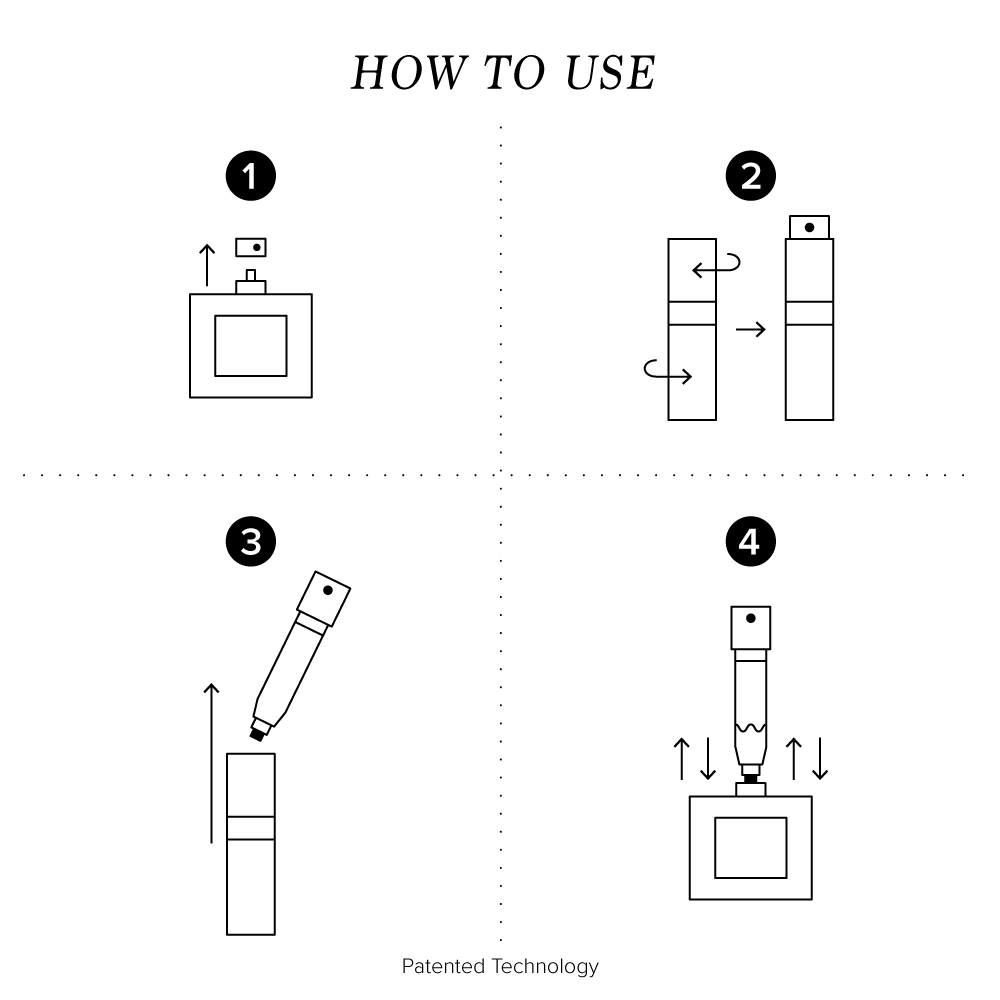 HOW TO USE

1

2

3

4

Patented Technology