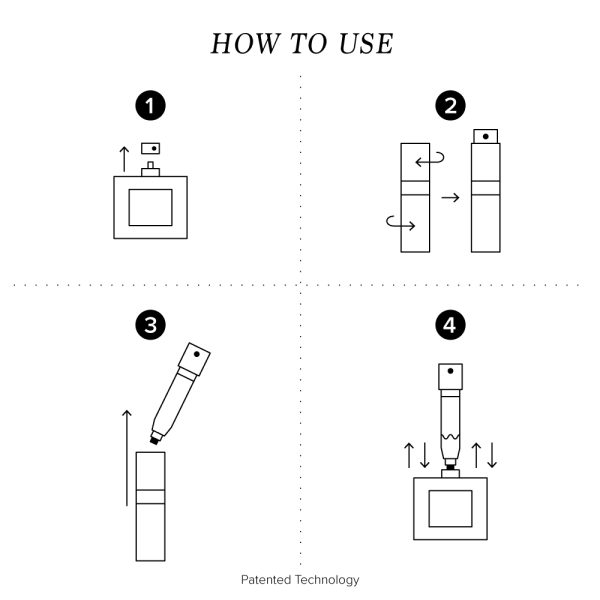 HOW TO USE

1

2

3

4

Patented Technology